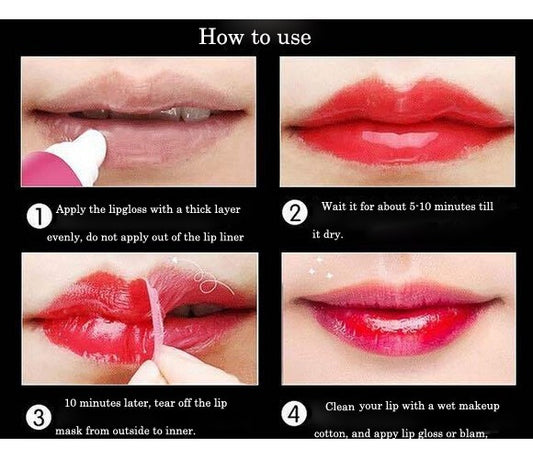 How to use

1 Apply the lipgloss with a thick layer evenly, do not apply out of the lip liner

2 Wait it for about 5-10 minutes till it dry.

3 10 minutes later, tear off the lip mask from outside to inner.

4 Clean your lip with a wet makeup cotton, and appy lip gloss or blam,